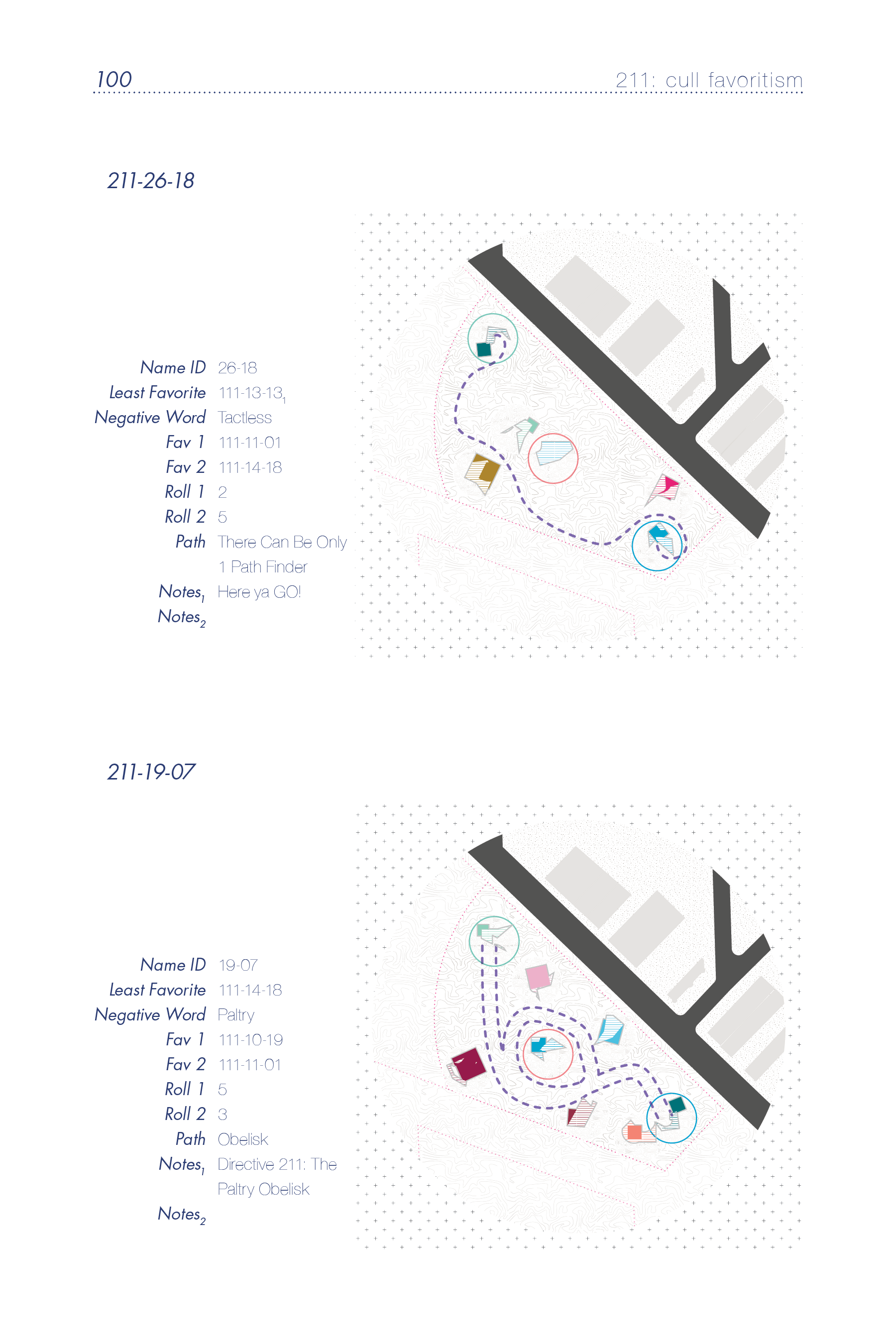 100

211: cull favoritism

211-26-18

| | |
|---|---|
| Name ID | 26-18 |
| Least Favorite | 111-13-13$_1$ |
| Negative Word | Tactless |
| Fav 1 | 111-11-01 |
| Fav 2 | 111-14-18 |
| Roll 1 | 2 |
| Roll 2 | 5 |
| Path | There Can Be Only 1 Path Finder |
| Notes$_1$ | Here ya GO! |
| Notes$_2$ | |

211-19-07

| | |
|---|---|
| Name ID | 19-07 |
| Least Favorite | 111-14-18 |
| Negative Word | Paltry |
| Fav 1 | 111-10-19 |
| Fav 2 | 111-11-01 |
| Roll 1 | 5 |
| Roll 2 | 3 |
| Path | Obelisk |
| Notes$_1$ | Directive 211: The Paltry Obelisk |
| Notes$_2$ | |